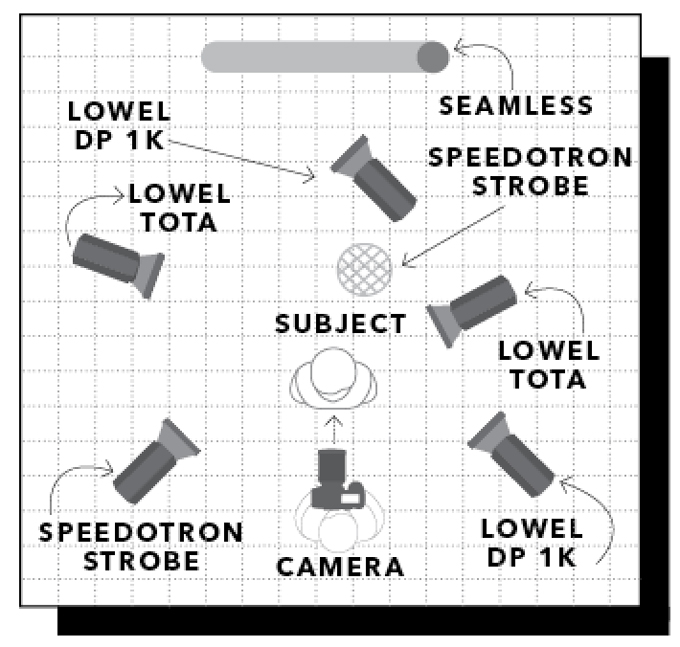 SEAMLESS

LOWEL DP 1K

SPEEDOTRON STROBE

LOWEL TOTA

SUBJECT

LOWEL TOTA

SPEEDOTRON STROBE

CAMERA

LOWEL DP 1K